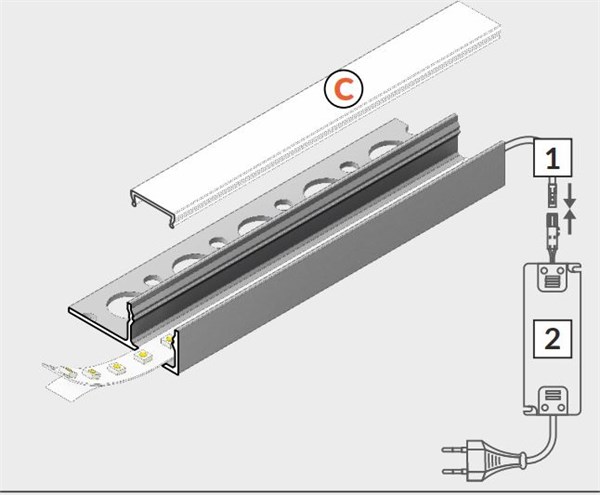 C

1

2