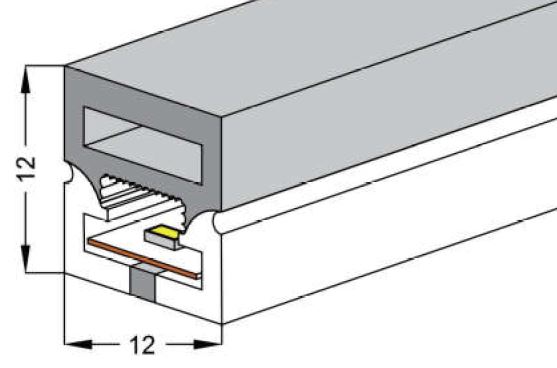 12

12