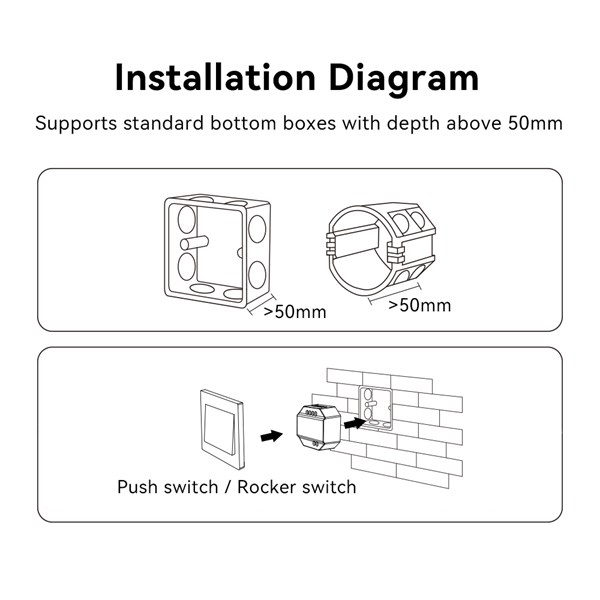 Installation Diagram

Supports standard bottom boxes with depth above 50mm

>50mm

>50mm

Push switch / Rocker switch