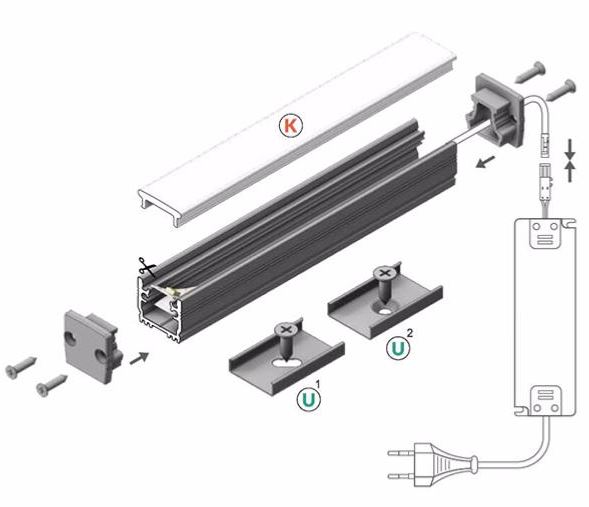 K

U
2

U
1