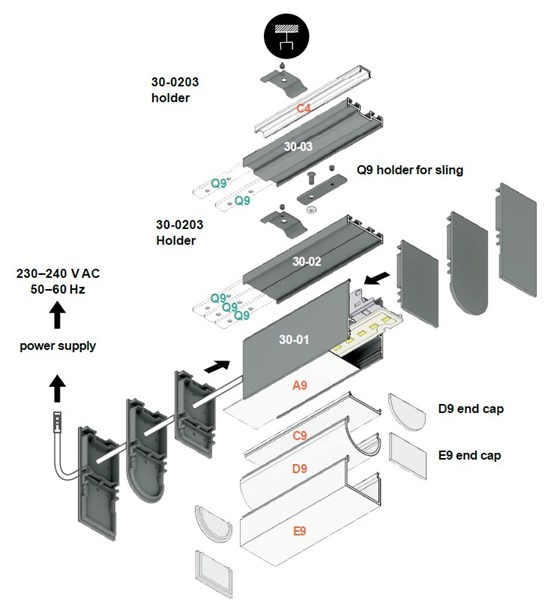 30-0203
holder

C4

30-03

Q9 holder for sling

Q9

Q9

30-0203
Holder

30-02

230–240 V AC
50–60 Hz

power supply

Q9

Q9

Q9

30-01

A9

D9 end cap

C9

E9 end cap

D9

E9