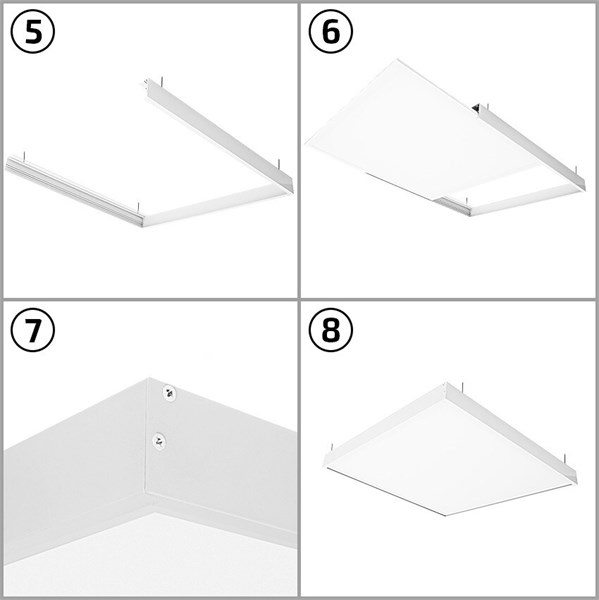 5

6

7

8